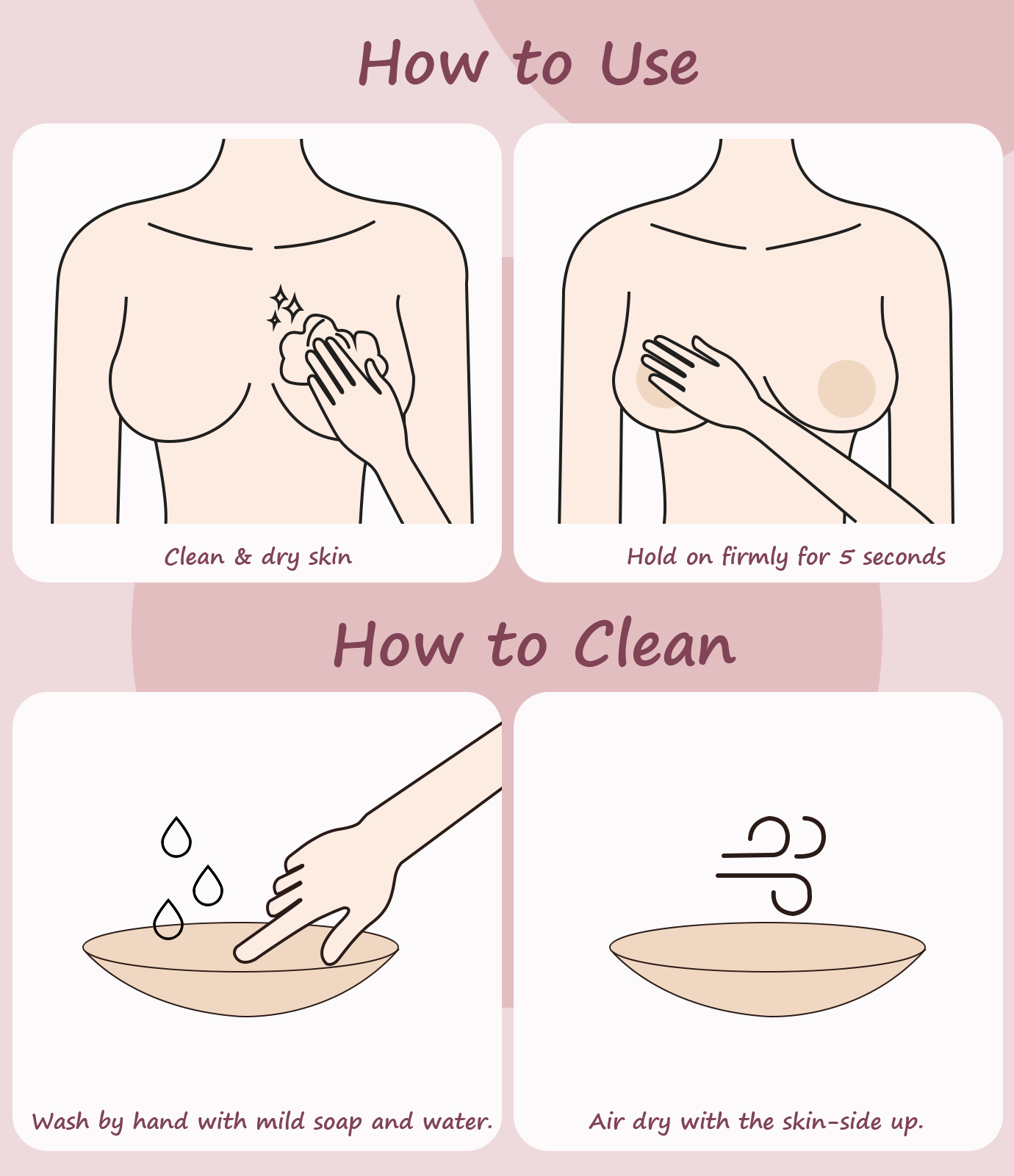 How to Use

Clean & dry skin

Hold on firmly for 5 seconds

How to Clean

Wash by hand with mild soap and water.

Air dry with the skin-side up.